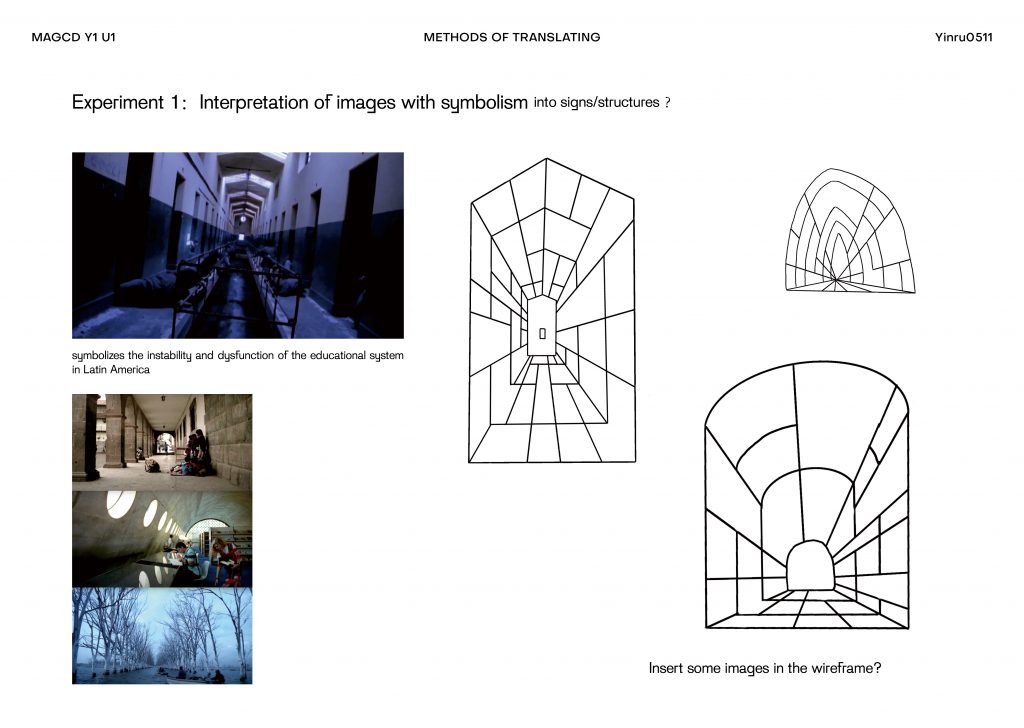 MAGCD Y1 U1

METHODS OF TRANSLATING

Yinru0511

Experiment 1: Interpretation of images with symbolism into signs/structures ?

symbolizes the instability and dysfunction of the educational system in Latin America

Insert some images in the wireframe?