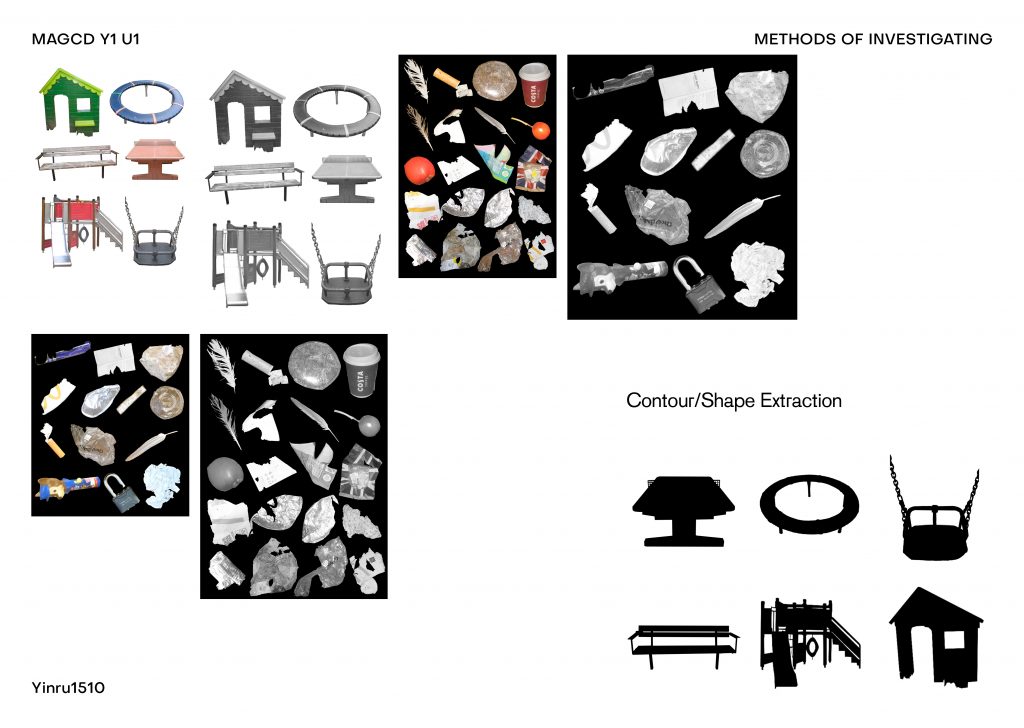 MAGCD Y1 U1

METHODS OF INVESTIGATING

COSTA

COSTA

Contour/Shape Extraction

Yinru1510