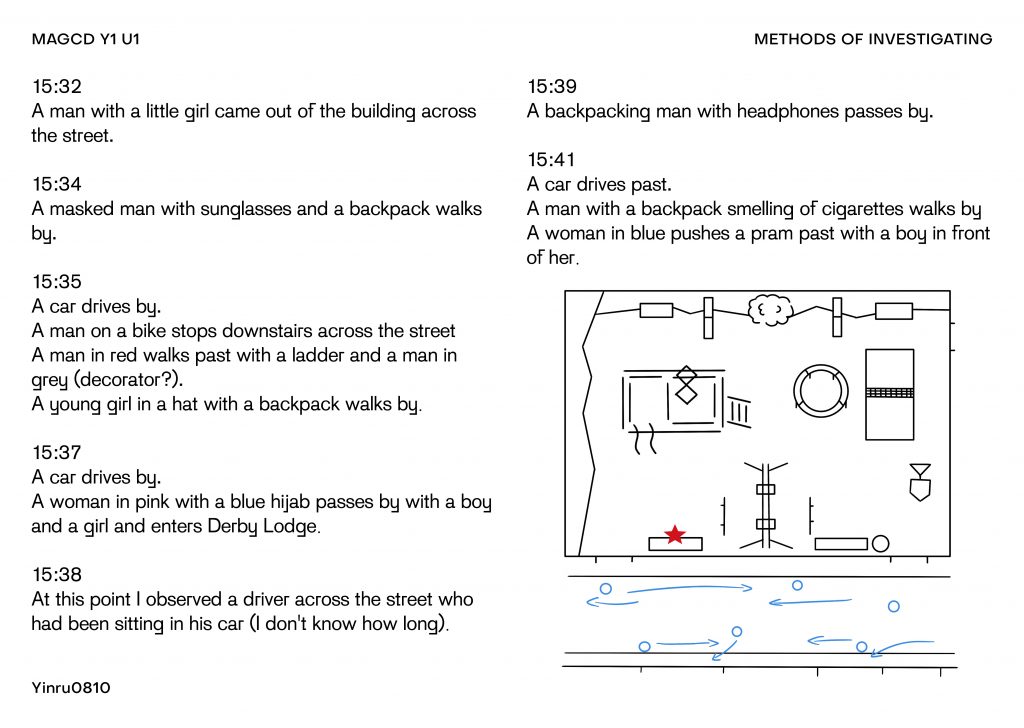 MAGCD Y1 U1

METHODS OF INVESTIGATING

15:32
A man with a little girl came out of the building across the street.

15:34
A masked man with sunglasses and a backpack walks by.

15:35
A car drives by.
A man on a bike stops downstairs across the street
A man in red walks past with a ladder and a man in grey (decorator?).
A young girl in a hat with a backpack walks by.

15:37
A car drives by.
A woman in pink with a blue hijab passes by with a boy and a girl and enters Derby Lodge.

15:38
At this point I observed a driver across the street who had been sitting in his car (I don't know how long).

15:39
A backpacking man with headphones passes by.

15:41
A car drives past.
A man with a backpack smelling of cigarettes walks by
A woman in blue pushes a pram past with a boy in front of her.

Yinru0810