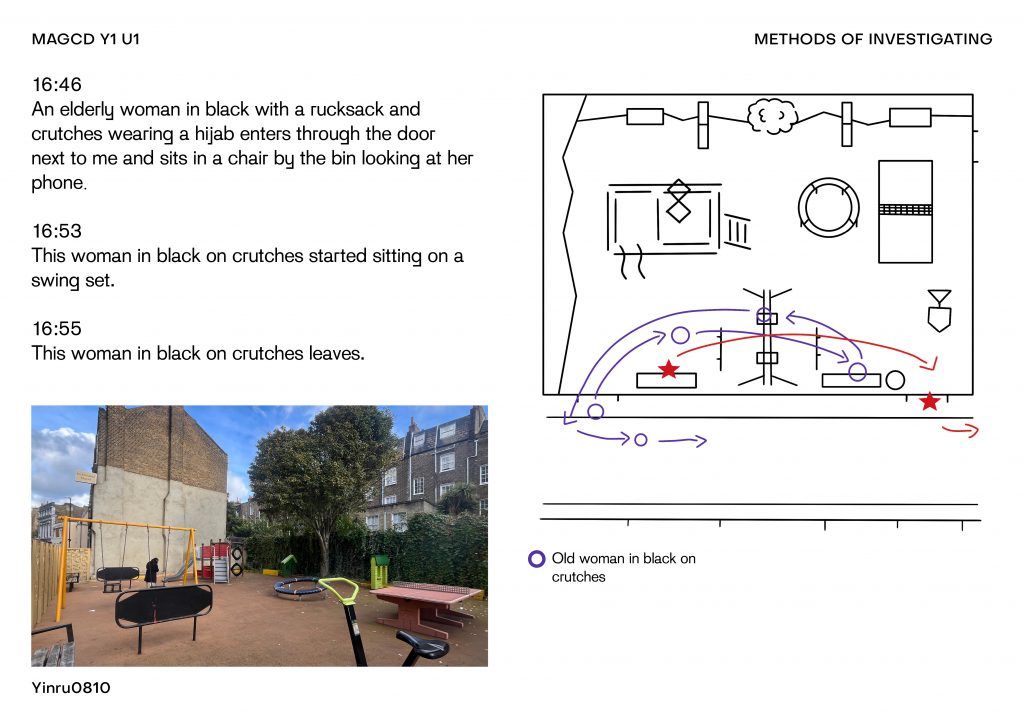 MAGCD Y1 U1

METHODS OF INVESTIGATING

16:46
An elderly woman in black with a rucksack and crutches wearing a hijab enters through the door next to me and sits in a chair by the bin looking at her phone.

16:53
This woman in black on crutches started sitting on a swing set.

16:55
This woman in black on crutches leaves.

Old woman in black on crutches

Yinru0810