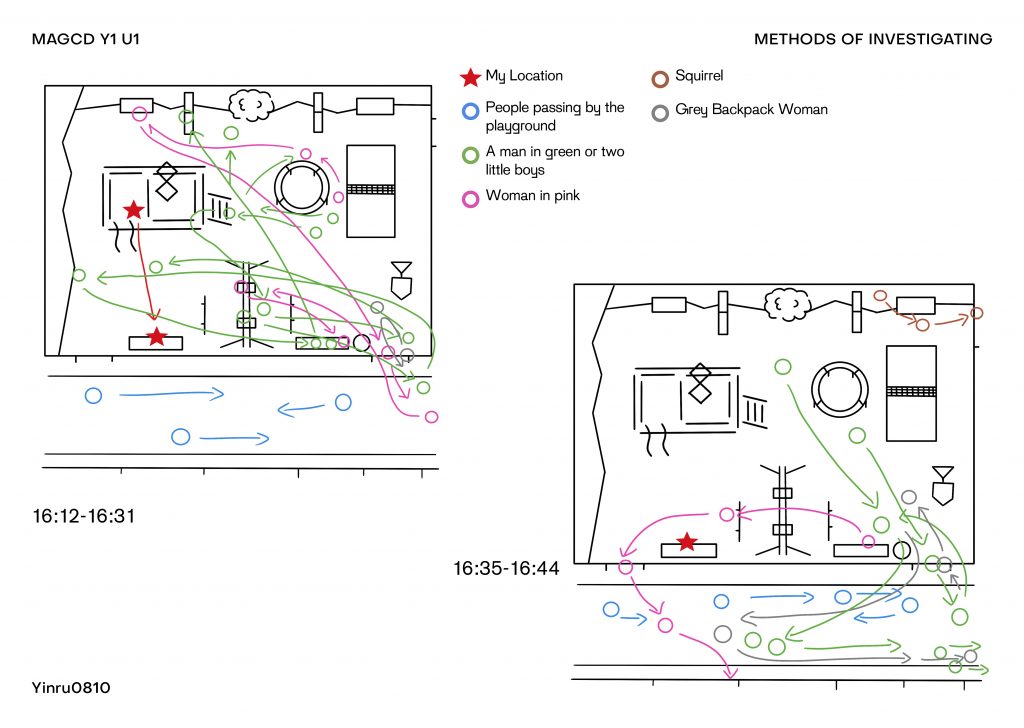 MAGCD Y1 U1

METHODS OF INVESTIGATING

My Location

People passing by the playground

A man in green or two little boys

Woman in pink

Squirrel

Grey Backpack Woman

16:12-16:31

16:35-16:44

Yinru0810